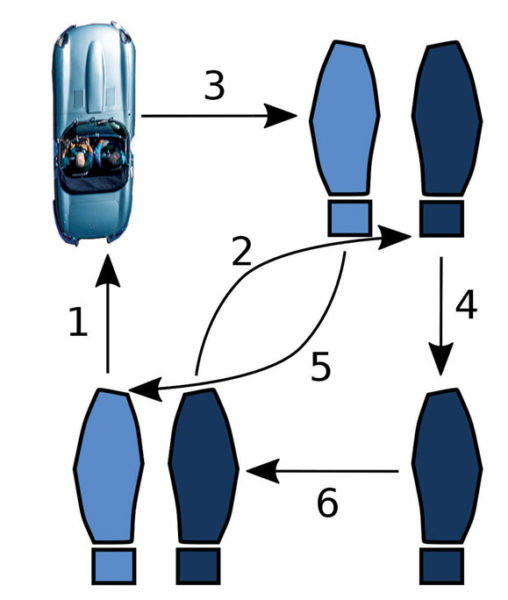 3
2
1
4
5
6